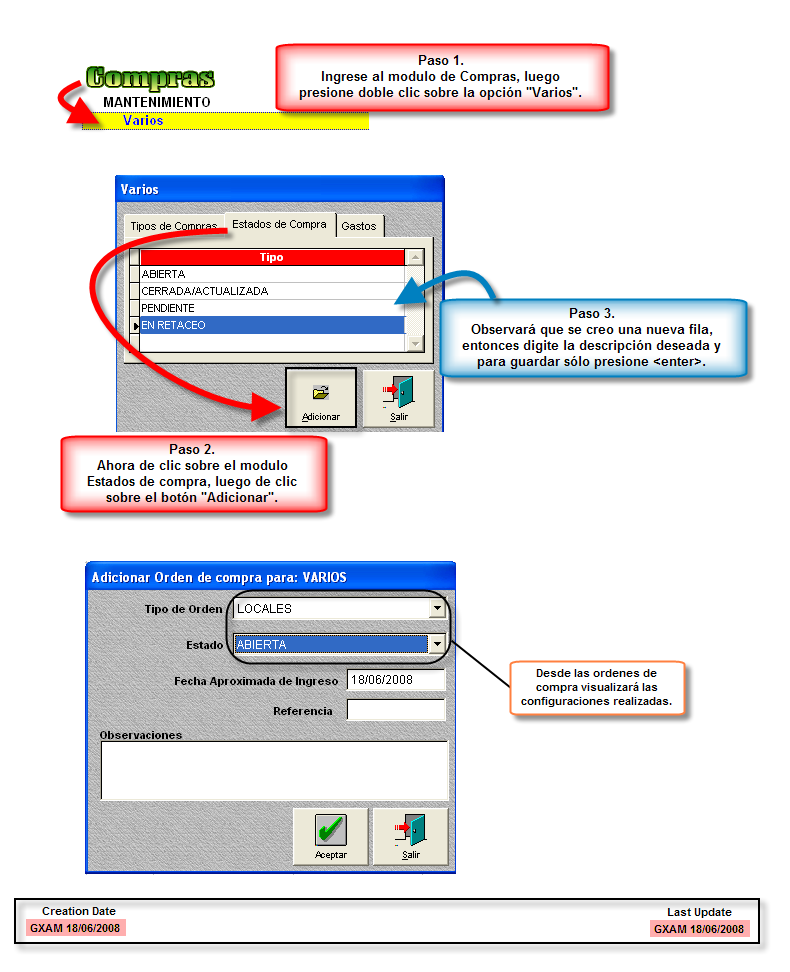 Compras
MANTENIMIENTO
Varios

Paso 1.
Ingrese al modulo de Compras, luego presione doble clic sobre la opción "Varios".

Varios
Tipos de Compras
Estados de Compra
Gastos

| Tipo |
|---|
| ABIERTA |
| CERRADA/ACTUALIZADA |
| PENDIENTE |
| EN RETACEO |

Adicionar
Salir

Paso 3.
Observará que se creo una nueva fila, entonces digite la descripción deseada y para guardar sólo presione <enter>.

Paso 2.
Ahora de clic sobre el modulo Estados de compra, luego de clic sobre el botón "Adicionar".

Adicionar Orden de compra para: VARIOS
Tipo de Orden LOCALES
Estado ABIERTA
Fecha Aproximada de Ingreso 18/06/2008
Referencia
Observaciones
Aceptar
Salir

Desde las ordenes de compra visualizará las configuraciones realizadas.

Creation Date
GXAM 18/06/2008
Last Update
GXAM 18/06/2008