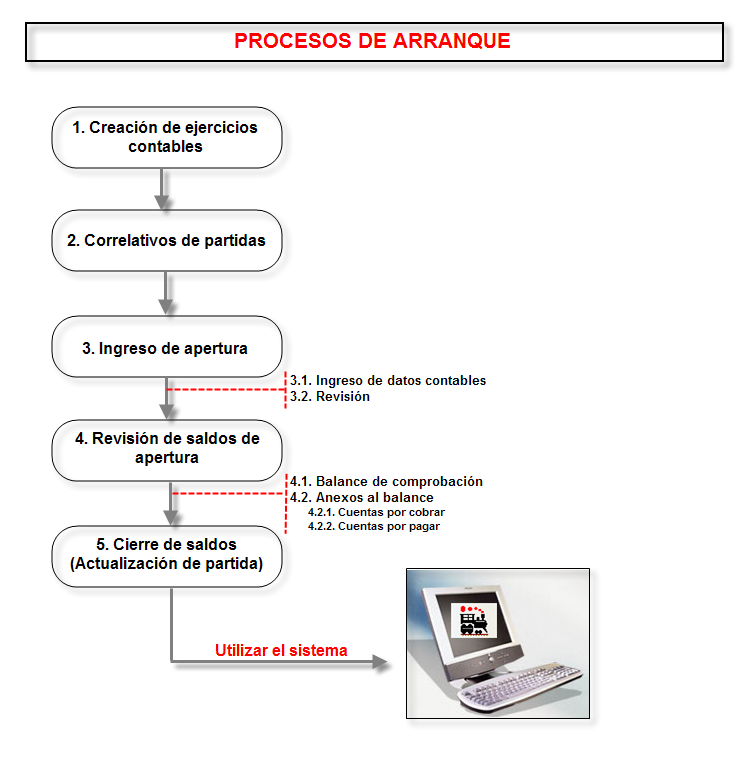 PROCESOS DE ARRANQUE

1. Creación de ejercicios contables

2. Correlativos de partidas

3. Ingreso de apertura

3.1. Ingreso de datos contables
3.2. Revisión

4. Revisión de saldos de apertura

4.1. Balance de comprobación
4.2. Anexos al balance
4.2.1. Cuentas por cobrar
4.2.2. Cuentas por pagar

5. Cierre de saldos (Actualización de partida)

Utilizar el sistema